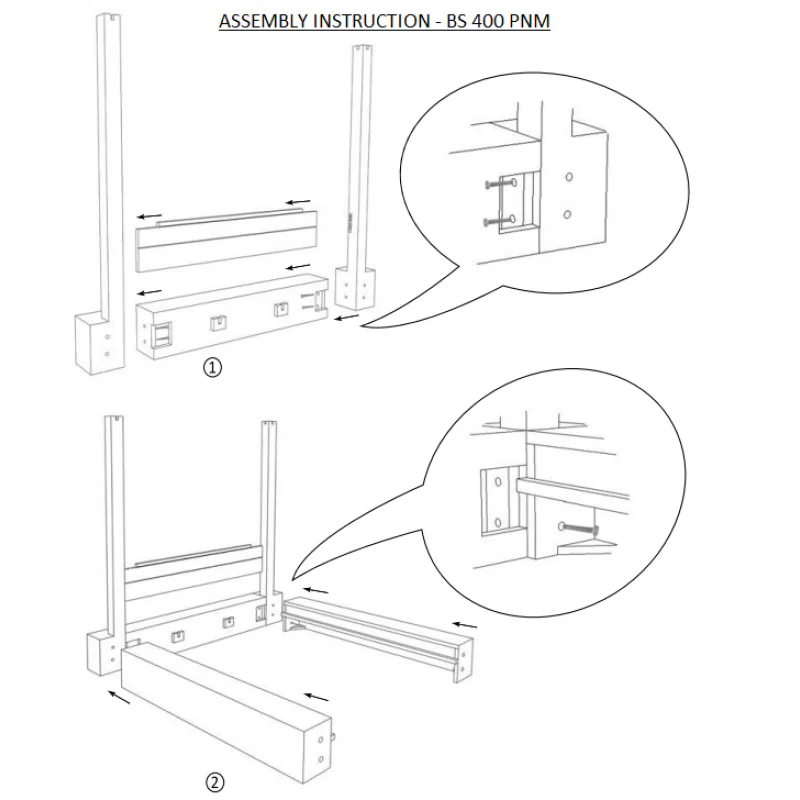 ASSEMBLY INSTRUCTION - BS 400 PNM

①

②