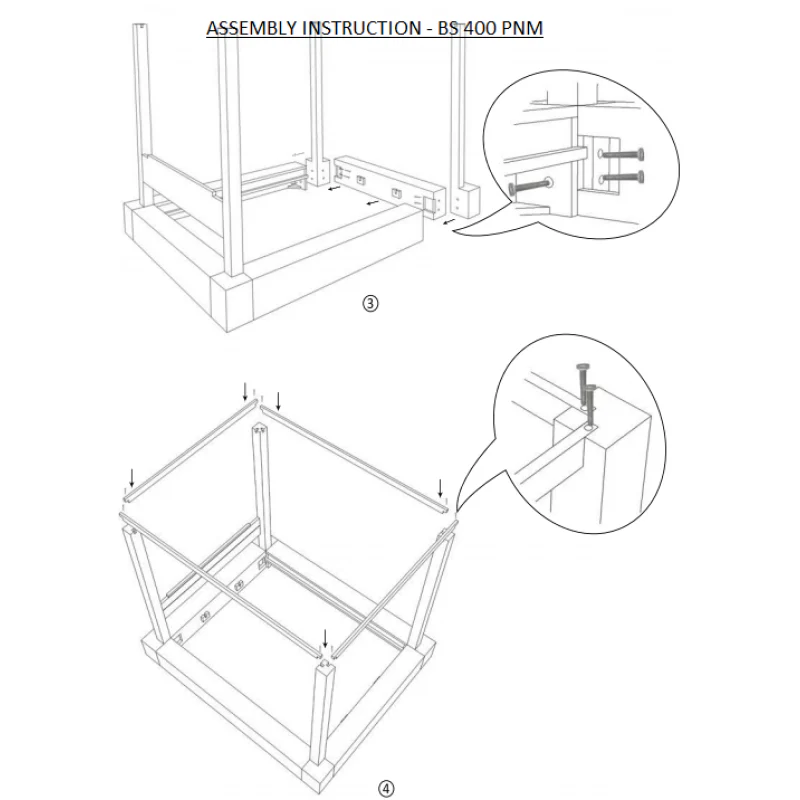 ASSEMBLY INSTRUCTION - BS 400 PNM

③

④