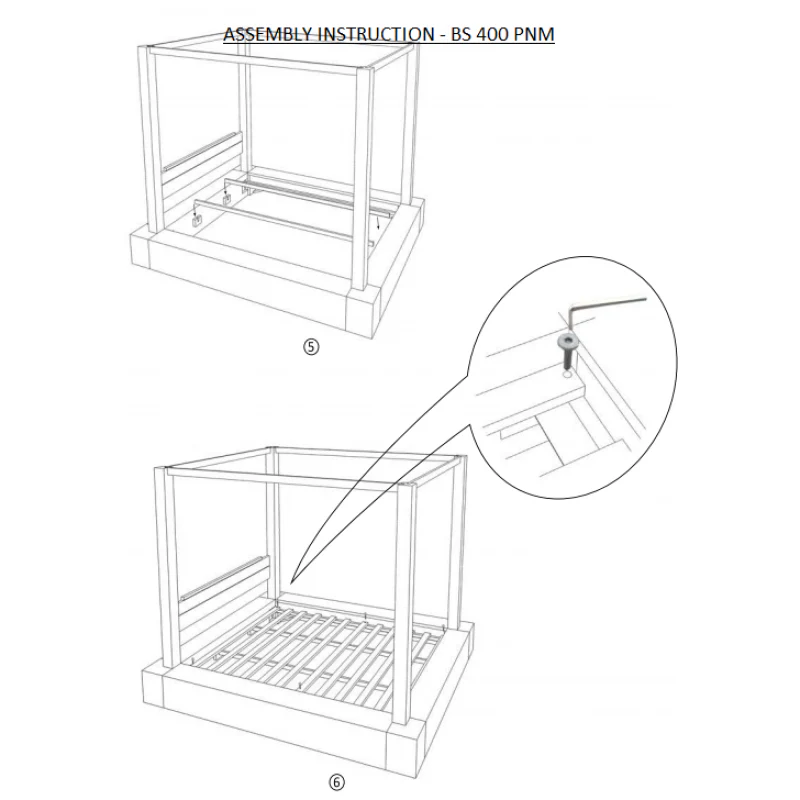 ASSEMBLY INSTRUCTION - BS 400 PNM

⑤

⑥